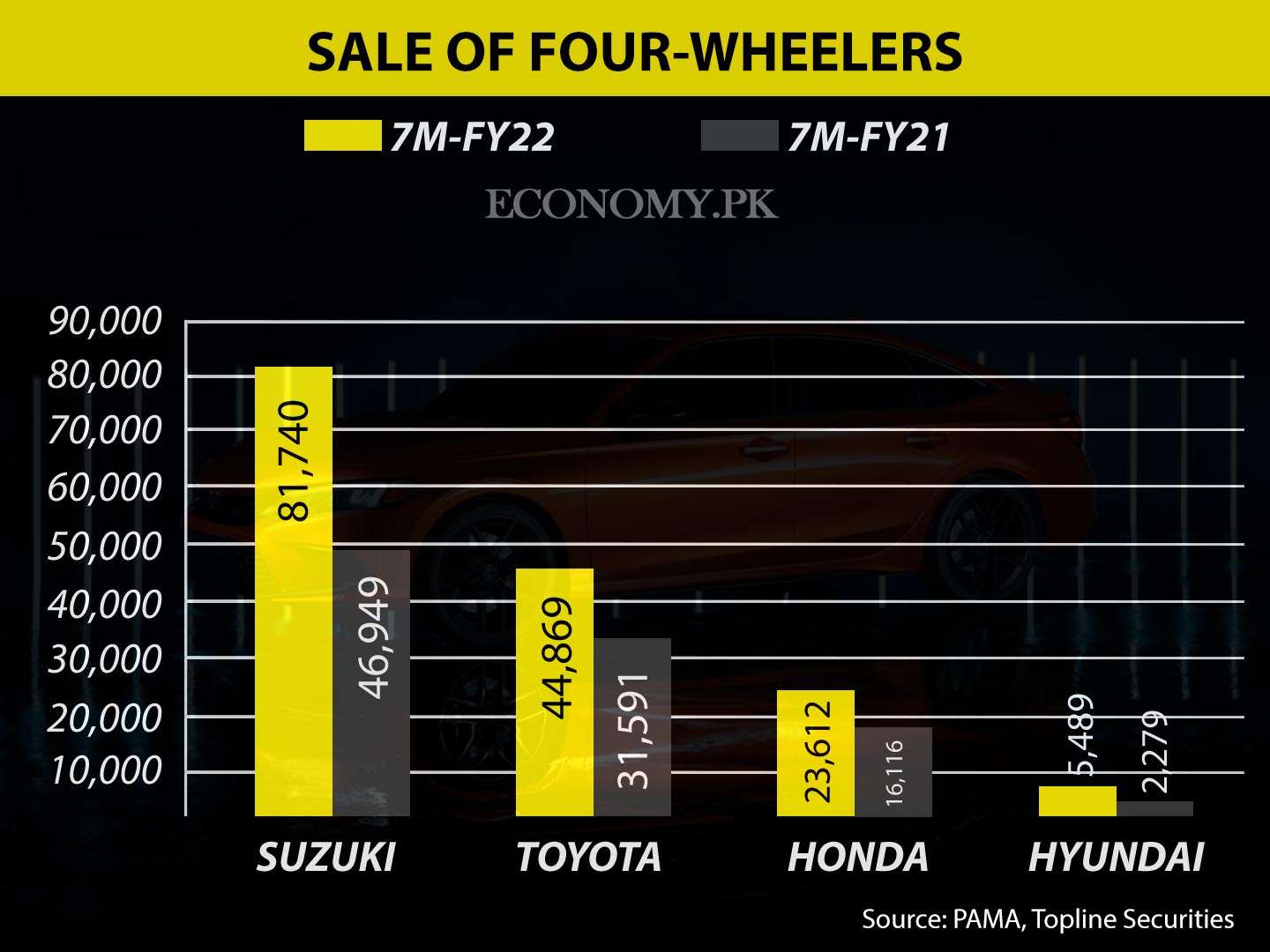 SALE OF FOUR-WHEELERS

7M-FY22
7M-FY21

ECONOMY.PK

90,000
80,000
70,000
60,000
50,000
40,000
30,000
20,000
10,000

81,740
46,949
44,869
31,591
23,612
16,116
5,489
2,279

SUZUKI
TOYOTA
HONDA
HYUNDAI

Source: PAMA, Topline Securities