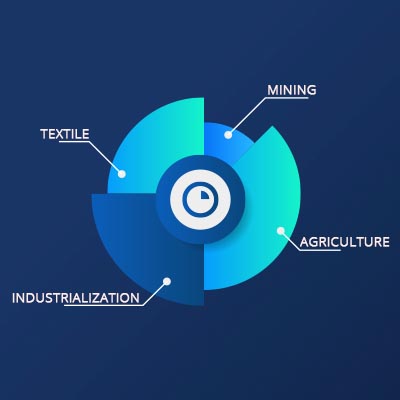 MINING

TEXTILE

AGRICULTURE

INDUSTRIALIZATION