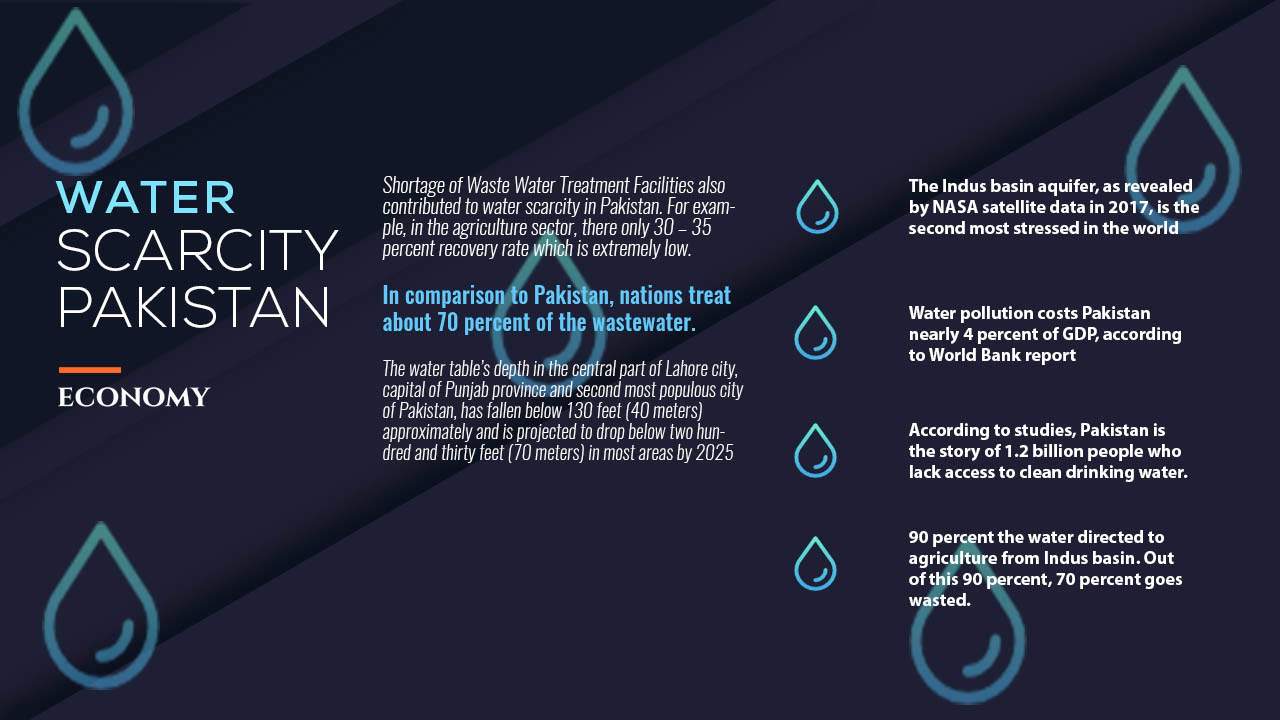 WATER
SCARCITY
PAKISTAN

ECONOMY

Shortage of Waste Water Treatment Facilities also contributed to water scarcity in Pakistan. For example, in the agriculture sector, there only 30 – 35 percent recovery rate which is extremely low.

In comparison to Pakistan, nations treat about 70 percent of the wastewater.

The water table's depth in the central part of Lahore city, capital of Punjab province and second most populous city of Pakistan, has fallen below 130 feet (40 meters) approximately and is projected to drop below two hundred and thirty feet (70 meters) in most areas by 2025

The Indus basin aquifer, as revealed by NASA satellite data in 2017, is the second most stressed in the world

Water pollution costs Pakistan nearly 4 percent of GDP, according to World Bank report

According to studies, Pakistan is the story of 1.2 billion people who lack access to clean drinking water.

90 percent the water directed to agriculture from Indus basin. Out of this 90 percent, 70 percent goes wasted.